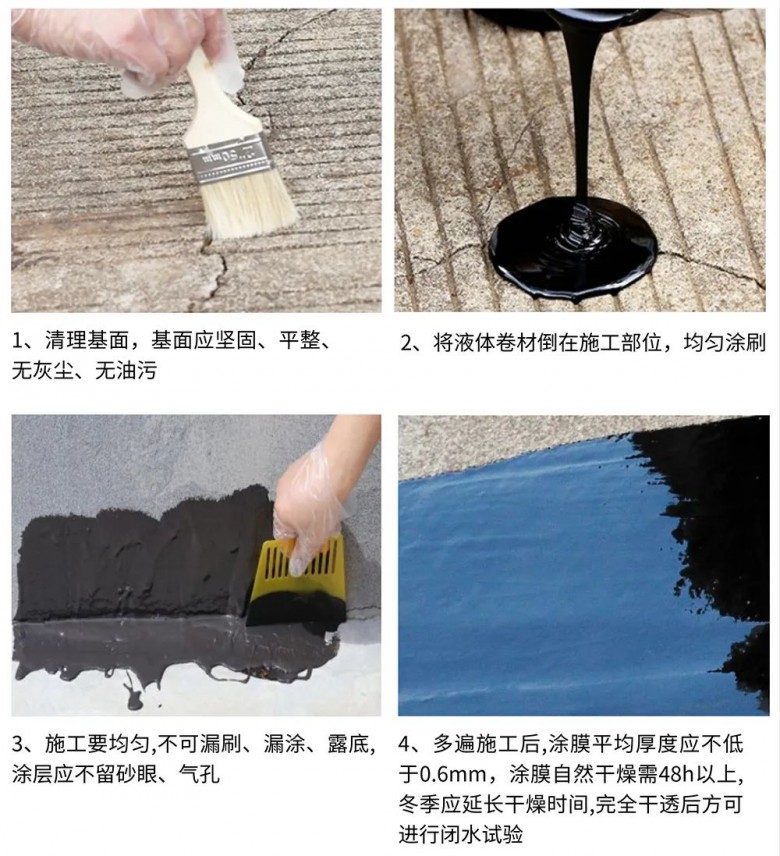 1、清理基面，基面应坚固、平整、无灰尘、无油污

2、将液体卷材倒在施工部位，均匀涂刷

3、施工要均匀,不可漏刷、漏涂、露底,涂层应不留砂眼、气孔

4、多遍施工后,涂膜平均厚度应不低于0.6mm，涂膜自然干燥需48h以上,冬季应延长干燥时间,完全干透后方可进行闭水试验